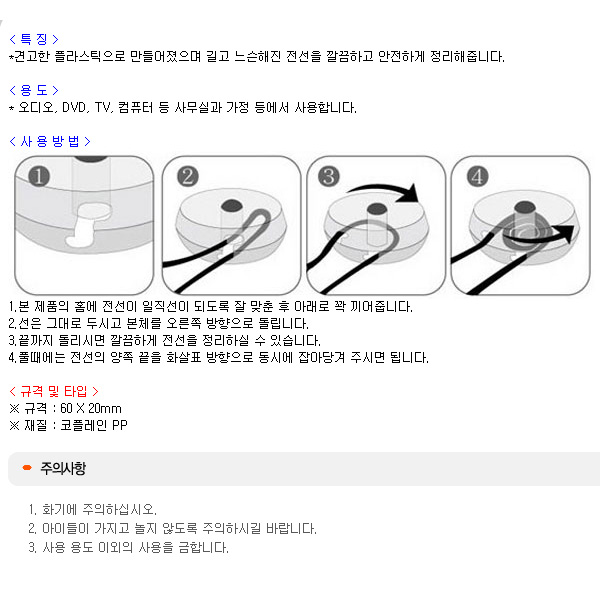 < 특 징 >
*견고한 플라스틱으로 만들어졌으며 길고 느슨해진 전선을 깔끔하고 안전하게 정리해줍니다.

< 용 도 >
* 오디오, DVD, TV, 컴퓨터 등 사무실과 가정 등에서 사용합니다.

< 사 용 방 법 >

1 2 3 4

1.본 제품의 홈에 전선이 일직선이 되도록 잘 맞춘 후 아래로 꽉 끼어줍니다.
2.선은 그대로 두시고 본체를 오른쪽 방향으로 돌립니다.
3.끝까지 돌리시면 깔끔하게 전선을 정리하실 수 있습니다.
4.풀때에는 전선의 양쪽 끝을 화살표 방향으로 동시에 잡아당겨 주시면 됩니다.

< 규격 및 타입 >
※ 규격 : 60 X 20mm
※ 재질 : 코플레인 PP

주의사항

1. 화기에 주의하십시오.
2. 아이들이 가지고 놀지 않도록 주의하시길 바랍니다.
3. 사용 용도 이외의 사용을 금합니다.