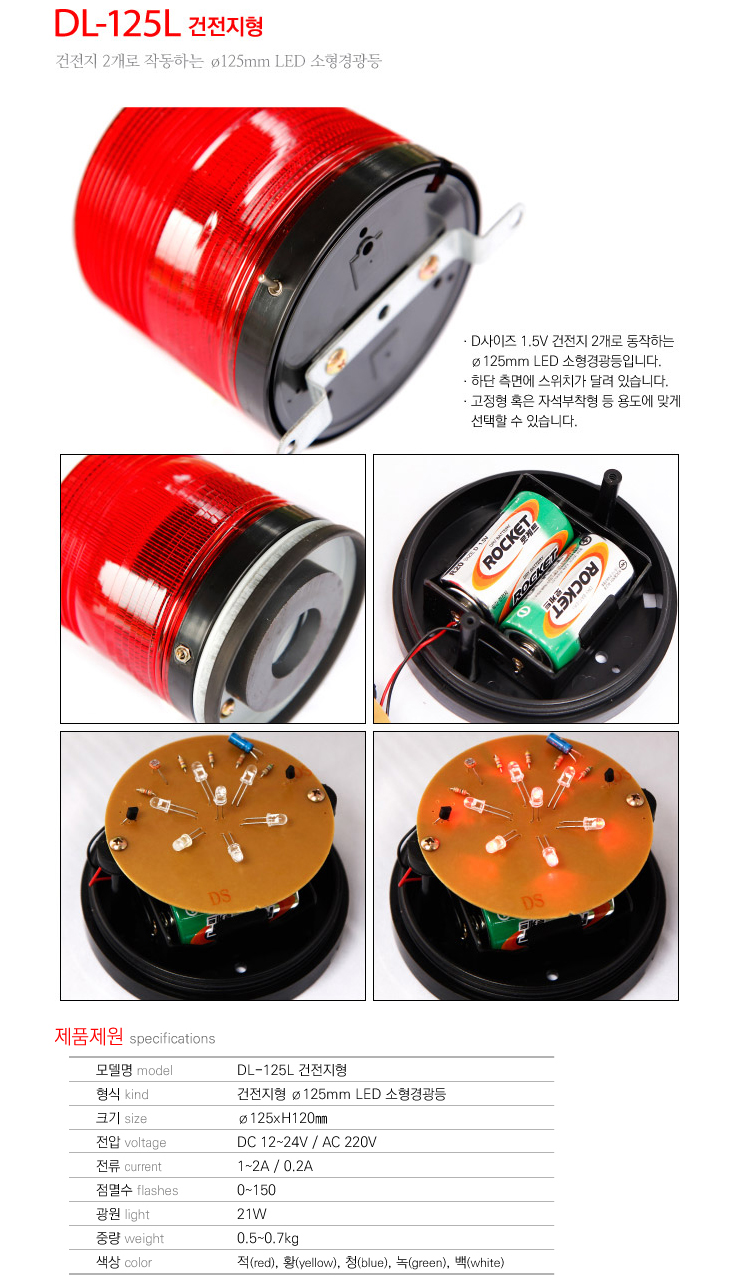 DL-125L 건전지형

건전지 2개로 작동하는 ø125mm LED 소형경광등

· D사이즈 1.5V 건전지 2개로 동작하는 ø125mm LED 소형경광등입니다.
· 하단 측면에 스위치가 달려 있습니다.
· 고정형 혹은 자석부착형 등 용도에 맞게 선택할 수 있습니다.

ROCKET 로케트

ROCKET 로케트

DS

DS

제품제원 specifications

| 모델명 model | DL-125L 건전지형 |
|---|---|
| 형식 kind | 건전지형 ø125mm LED 소형경광등 |
| 크기 size | ø125xH120㎜ |
| 전압 voltage | DC 12~24V / AC 220V |
| 전류 current | 1~2A / 0.2A |
| 점멸수 flashes | 0~150 |
| 광원 light | 21W |
| 중량 weight | 0.5~0.7kg |
| 색상 color | 적(red), 황(yellow), 청(blue), 녹(green), 백(white) |