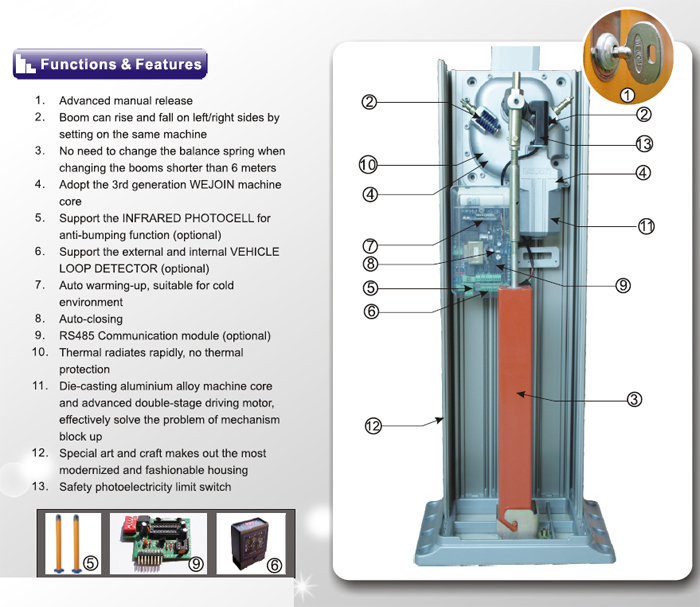 Functions & Features

1. Advanced manual release
2. Boom can rise and fall on left/right sides by setting on the same machine
3. No need to change the balance spring when changing the booms shorter than 6 meters
4. Adopt the 3rd generation WEJOIN machine core
5. Support the INFRARED PHOTOCELL for anti-bumping function (optional)
6. Support the external and internal VEHICLE LOOP DETECTOR (optional)
7. Auto warming-up, suitable for cold environment
8. Auto-closing
9. RS485 Communication module (optional)
10. Thermal radiates rapidly, no thermal protection
11. Die-casting aluminium alloy machine core and advanced double-stage driving motor, effectively solve the problem of mechanism block up
12. Special art and craft makes out the most modernized and fashionable housing
13. Safety photoelectricity limit switch

5
9
6

1
2
2
13
10
4
4
11
7
8
9
5
6
3
12