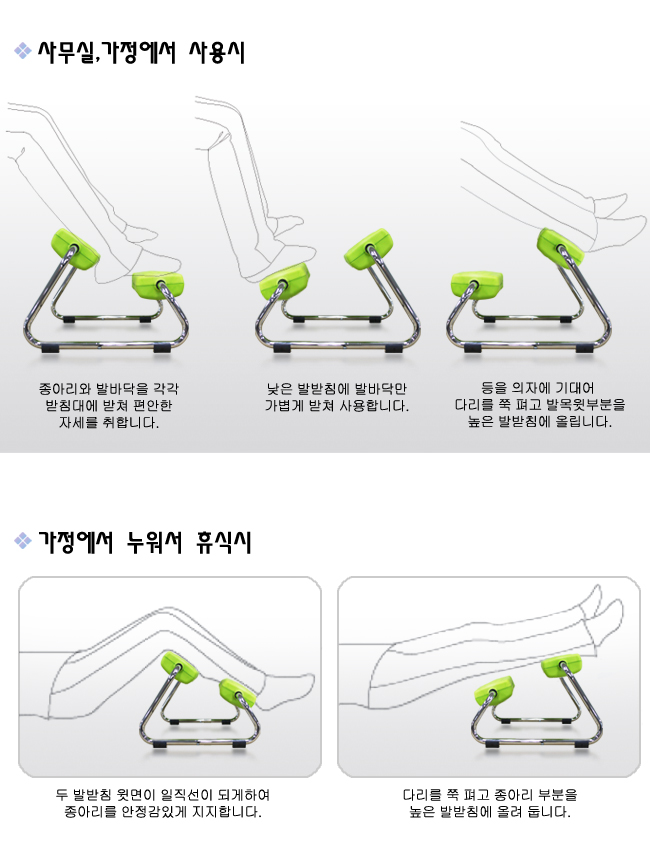 사무실,가정에서 사용시

종아리와 발바닥을 각각 받침대에 받쳐 편안한 자세를 취합니다.

낮은 발받침에 발바닥만 가볍게 받쳐 사용합니다.

등을 의자에 기대어 다리를 쭉 펴고 발목윗부분을 높은 발받침에 올립니다.

가정에서 누워서 휴식시

두 발받침 윗면이 일직선이 되게하여 종아리를 안정감있게 지지합니다.

다리를 쭉 펴고 종아리 부분을 높은 발받침에 올려 둡니다.