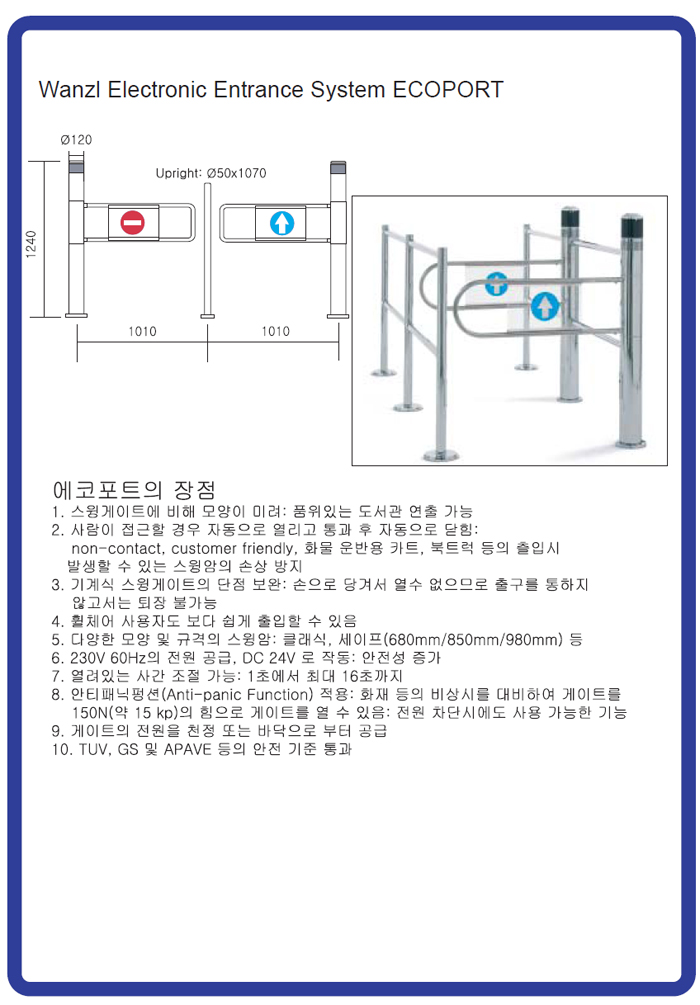 Wanzl Electronic Entrance System ECOPORT

Ø120

Upright: Ø50x1070

1240

1010

1010

에코포트의 장점
1. 스윙게이트에 비해 모양이 미려: 품위있는 도서관 연출 가능
2. 사람이 접근할 경우 자동으로 열리고 통과 후 자동으로 닫힘: non-contact, customer friendly, 화물 운반용 카트, 북트럭 등의 출입시 발생할 수 있는 스윙암의 손상 방지
3. 기계식 스윙게이트의 단점 보완: 손으로 당겨서 열수 없으므로 출구를 통하지 않고서는 퇴장 불가능
4. 휠체어 사용자도 보다 쉽게 출입할 수 있음
5. 다양한 모양 및 규격의 스윙암: 클래식, 세이프(680mm/850mm/980mm) 등
6. 230V 60Hz의 전원 공급, DC 24V 로 작동: 안전성 증가
7. 열려있는 시간 조절 가능: 1초에서 최대 16초까지
8. 안티패닉펑션(Anti-panic Function) 적용: 화재 등의 비상시를 대비하여 게이트를 150N(약 15 kp)의 힘으로 게이트를 열 수 있음: 전원 차단시에도 사용 가능한 기능
9. 게이트의 전원을 천정 또는 바닥으로 부터 공급
10. TUV, GS 및 APAVE 등의 안전 기준 통과