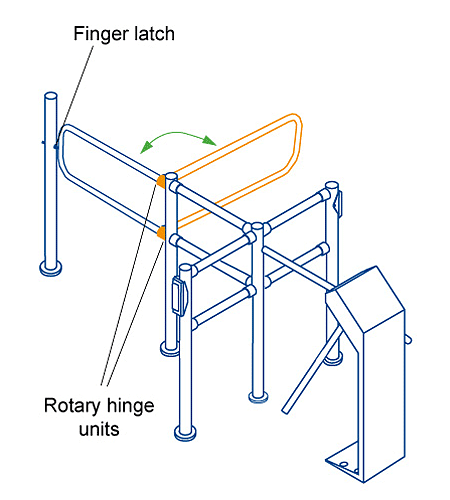 Finger latch

Rotary hinge units