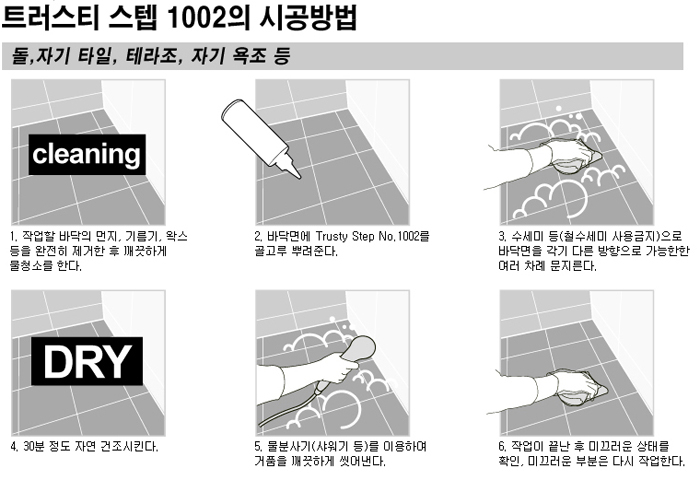 트러스티 스텝 1002의 시공방법

돌,자기 타일, 테라조, 자기 욕조 등

cleaning

1. 작업할 바닥의 먼지, 기름기, 왁스 등을 완전히 제거한 후 깨끗하게 물청소를 한다.

2. 바닥면에 Trusty Step No.1002를 골고루 뿌려준다.

3. 수세미 등(철수세미 사용금지)으로 바닥면을 각기 다른 방향으로 가능한한 여러 차례 문지른다.

DRY

4. 30분 정도 자연 건조시킨다.

5. 물분사기(샤워기 등)를 이용하여 거품을 깨끗하게 씻어낸다.

6. 작업이 끝난 후 미끄러운 상태를 확인, 미끄러운 부분은 다시 작업한다.