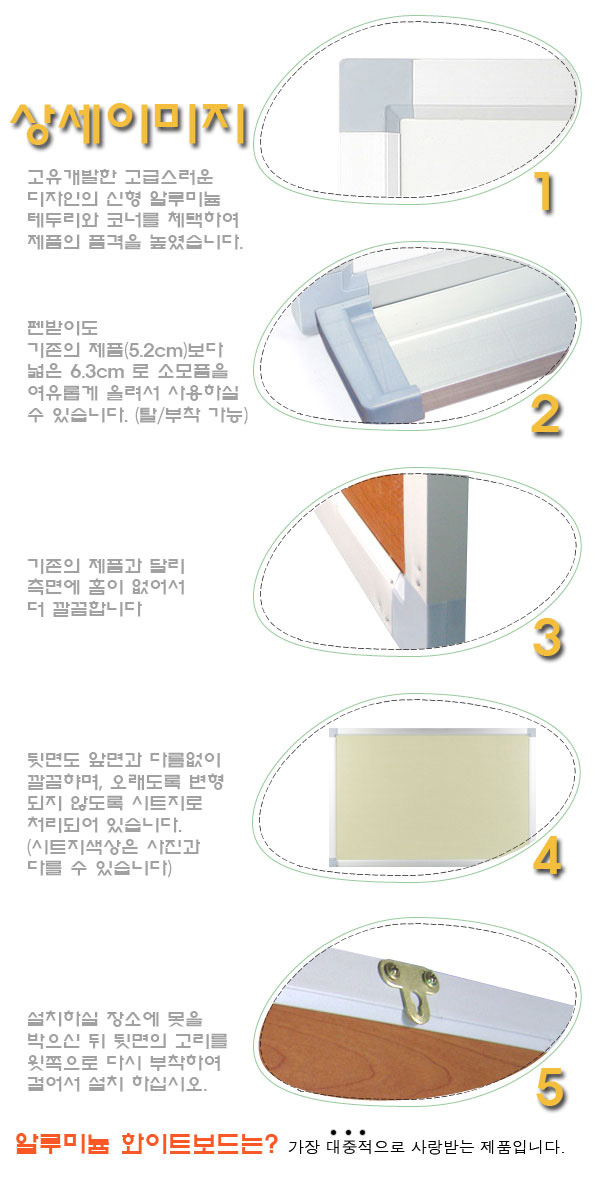 상세이미지

고유개발한 고급스러운 디자인의 신형 알루미늄 테두리와 코너를 채택하여 제품의 품격을 높였습니다.

1

펜받이도 기존의 제품(5.2cm)보다 넓은 6.3cm 로 소모품을 여유롭게 올려서 사용하실 수 있습니다. (탈/부착 가능)

2

기존의 제품과 달리 측면에 홈이 없어서 더 깔끔합니다

3

뒷면도 앞면과 다름없이 깔끔하며, 오래도록 변형 되지 않도록 시트지로 처리되어 있습니다. (시트지색상은 사진과 다를 수 있습니다)

4

설치하실 장소에 못을 박으신 뒤 뒷면의 고리를 윗쪽으로 다시 부착하여 걸어서 설치 하십시오.

5

알루미늄 화이트보드는? 가장 대중적으로 사랑받는 제품입니다.