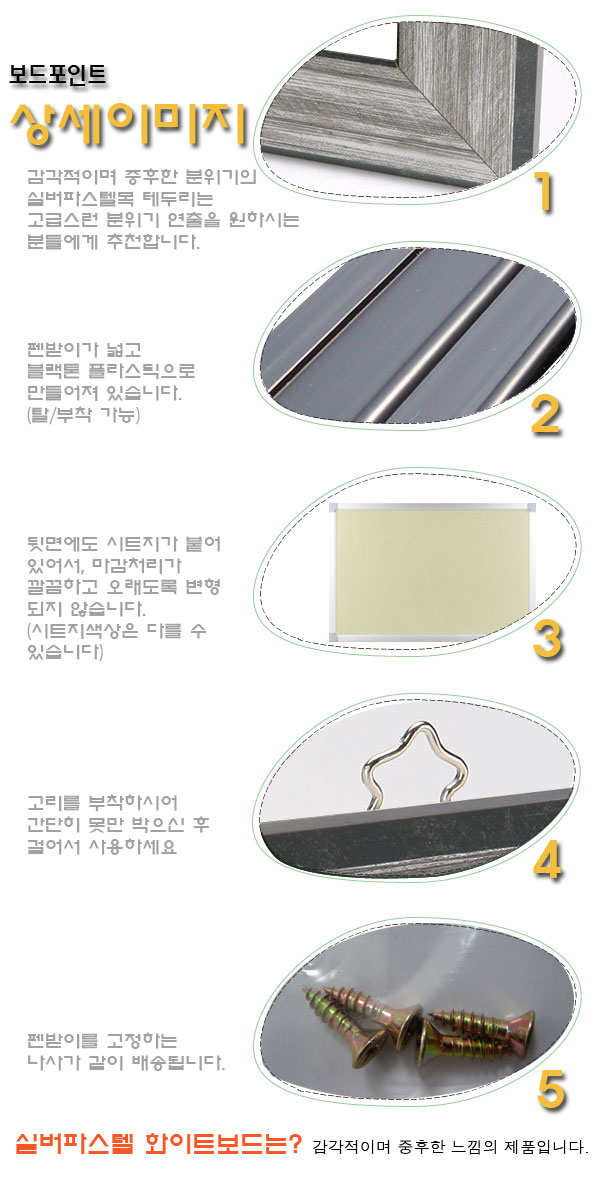 보드포인트

상세이미지

감각적이며 중후한 분위기의 실버파스텔목 테두리는 고급스런 분위기 연출을 원하시는 분들에게 추천합니다.

1

펜받이가 넓고 블랙톤 플라스틱으로 만들어져 있습니다. (탈/부착 가능)

2

뒷면에도 시트지가 붙어 있어서, 마감처리가 깔끔하고 오래도록 변형 되지 않습니다. (시트지색상은 다를 수 있습니다)

3

고리를 부착하시어 간단히 못만 박으신 후 걸어서 사용하세요

4

펜받이를 고정하는 나사가 같이 배송됩니다.

5

실버파스텔 화이트보드는? 감각적이며 중후한 느낌의 제품입니다.