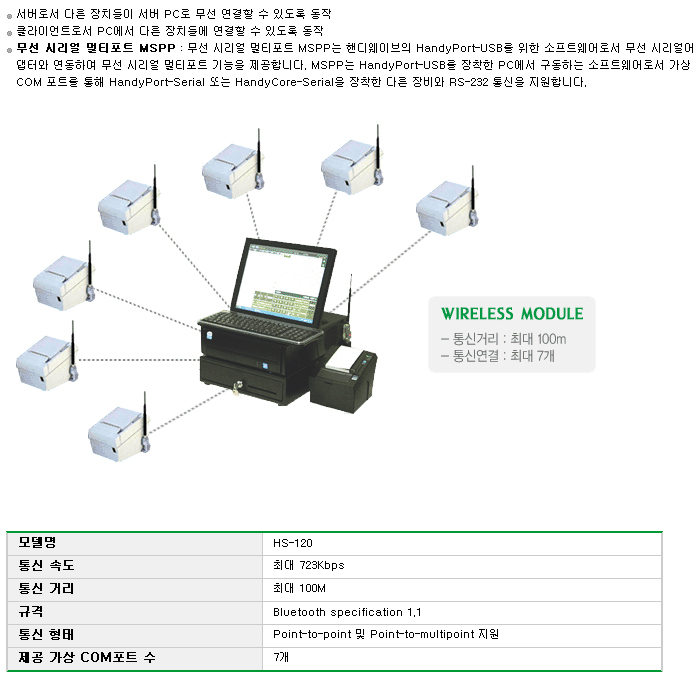 서버로서 다른 장치들이 서버 PC로 무선 연결할 수 있도록 동작
클라이언트로서 PC에서 다른 장치들에 연결할 수 있도록 동작
무선 시리얼 멀티포트 MSPP : 무선 시리얼 멀티포트 MSPP는 핸디웨이브의 HandyPort-USB를 위한 소프트웨어로서 무선 시리얼어댑터와 연동하여 무선 시리얼 멀티포트 기능을 제공합니다. MSPP는 HandyPort-USB를 장착한 PC에서 구동하는 소프트웨어로서 가상 COM 포트를 통해 HandyPort-Serial 또는 HandyCore-Serial을 장착한 다른 장비와 RS-232 통신을 지원합니다.

WIRELESS MODULE
– 통신거리 : 최대 100m
– 통신연결 : 최대 7개

| 모델명 | HS-120 |
|---|---|
| 통신 속도 | 최대 723Kbps |
| 통신 거리 | 최대 100M |
| 규격 | Bluetooth specification 1.1 |
| 통신 형태 | Point-to-point 및 Point-to-multipoint 지원 |
| 제공 가상 COM포트 수 | 7개 |