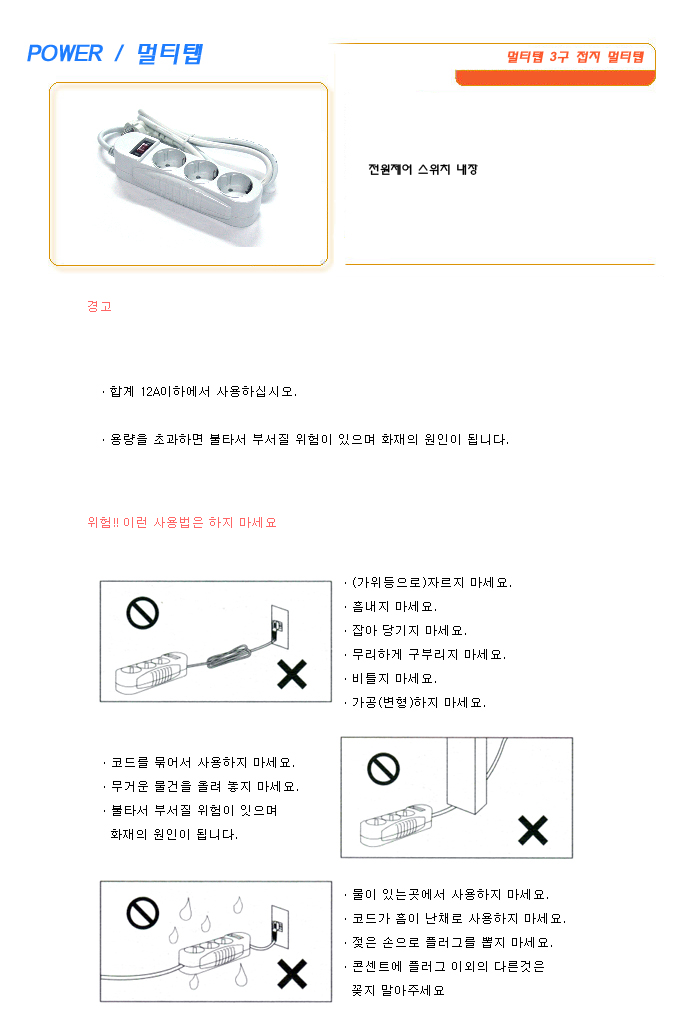 POWER / 멀티탭

멀티탭 3구 접지 멀티탭

전원제어 스위치 내장

경고

· 합계 12A이하에서 사용하십시오.

· 용량을 초과하면 불타서 부서질 위험이 있으며 화재의 원인이 됩니다.

위험!! 이런 사용법은 하지 마세요

· (가위등으로)자르지 마세요.
· 흠내지 마세요.
· 잡아 당기지 마세요.
· 무리하게 구부리지 마세요.
· 비틀지 마세요.
· 가공(변형)하지 마세요.

· 코드를 묶어서 사용하지 마세요.
· 무거운 물건을 올려 놓지 마세요.
· 불타서 부서질 위험이 잇으며 화재의 원인이 됩니다.

· 물이 있는곳에서 사용하지 마세요.
· 코드가 흠이 난채로 사용하지 마세요.
· 젖은 손으로 플러그를 뽑지 마세요.
· 콘센트에 플러그 이외의 다른것은 꽂지 말아주세요