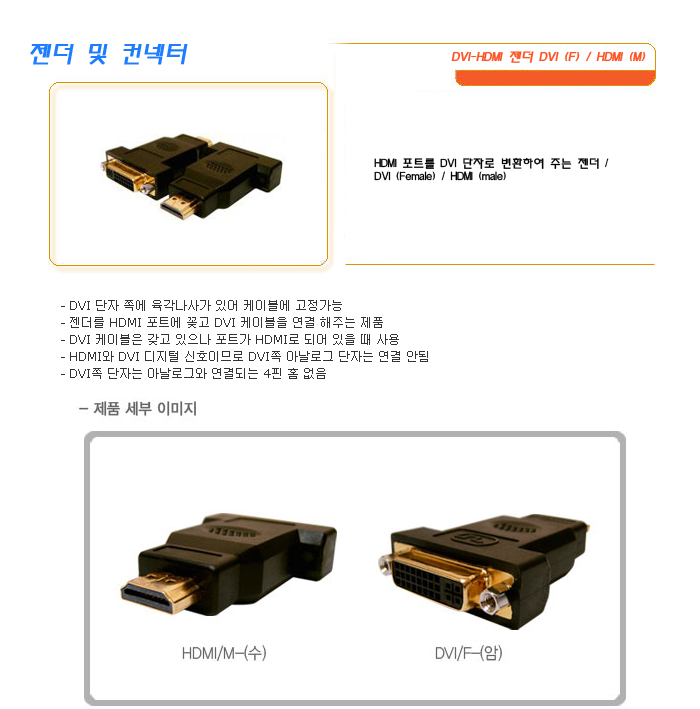 젠더 및 컨넥터

DVI-HDMI 젠더 DVI (F) / HDMI (M)

HDMI 포트를 DVI 단자로 변환하여 주는 젠더 /
DVI (Female) / HDMI (male)

- DVI 단자 쪽에 육각나사가 있어 케이블에 고정가능
- 젠더를 HDMI 포트에 꽂고 DVI 케이블을 연결 해주는 제품
- DVI 케이블은 갖고 있으나 포트가 HDMI로 되어 있을 때 사용
- HDMI와 DVI 디지털 신호이므로 DVI쪽 아날로그 단자는 연결 안됨
- DVI쪽 단자는 아날로그와 연결되는 4핀 홈 없음

– 제품 세부 이미지

HDMI/M–(수)

DVI/F–(암)