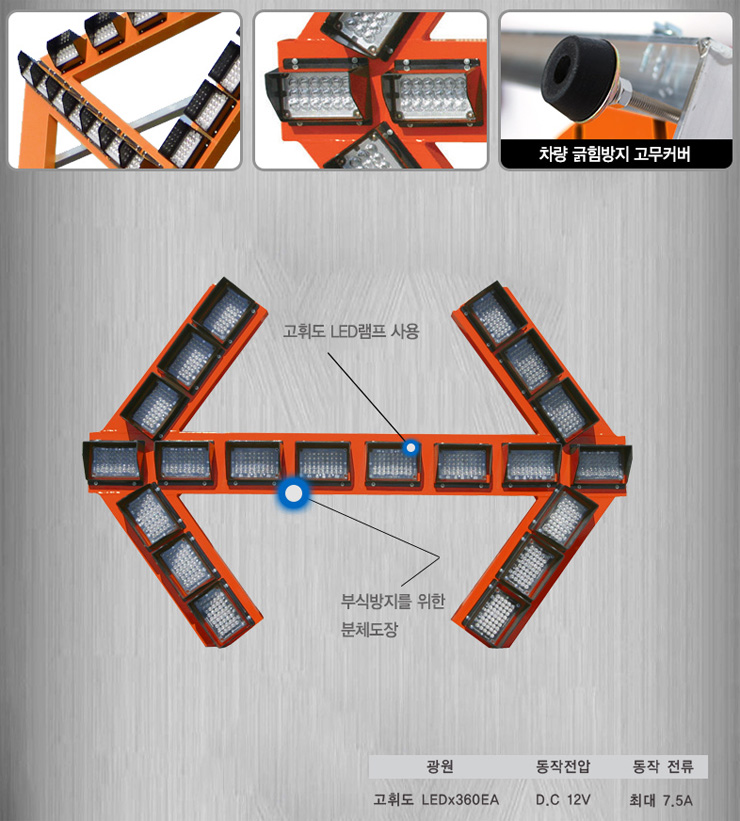 차량 긁힘방지 고무커버

고휘도 LED램프 사용

부식방지를 위한
분체도장

| 광원 | 동작전압 | 동작 전류 |
|---|---|---|
| 고휘도 LEDx360EA | D.C 12V | 최대 7.5A |