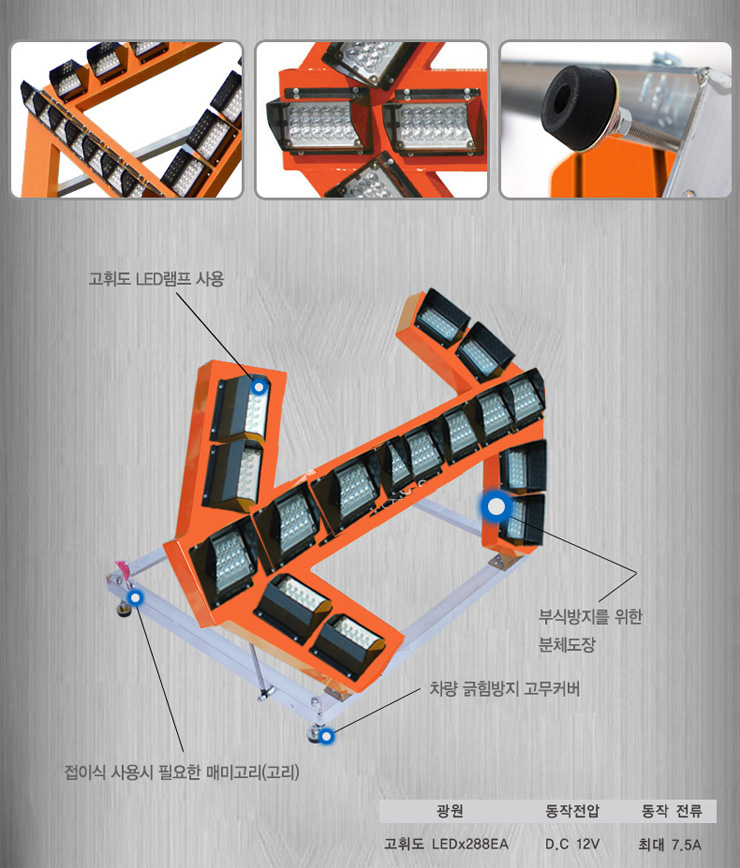 고휘도 LED램프 사용

부식방지를 위한 분체도장

차량 긁힘방지 고무커버

접이식 사용시 필요한 매미고리(고리)

| 광원 | 동작전압 | 동작 전류 |
|---|---|---|
| 고휘도 LEDx288EA | D.C 12V | 최대 7.5A |