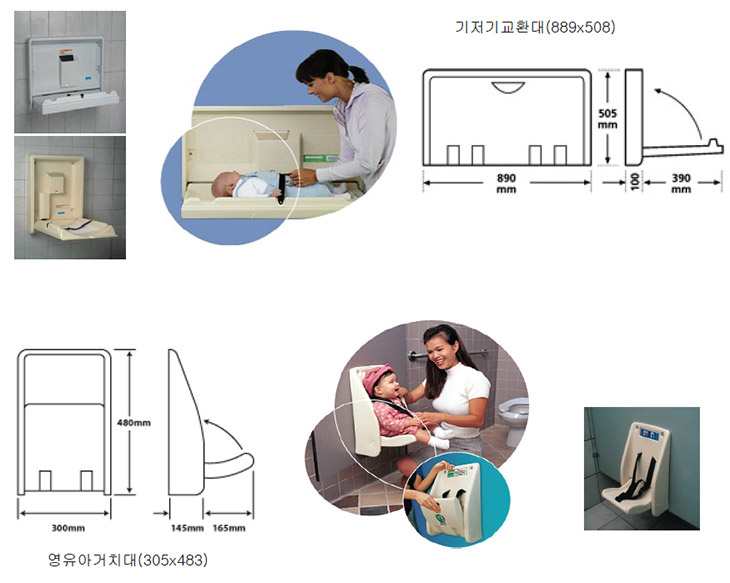 기저기교환대(889x508)

505 mm

890 mm

100

390 mm

480mm

300mm

145mm

165mm

영유아거치대(305x483)