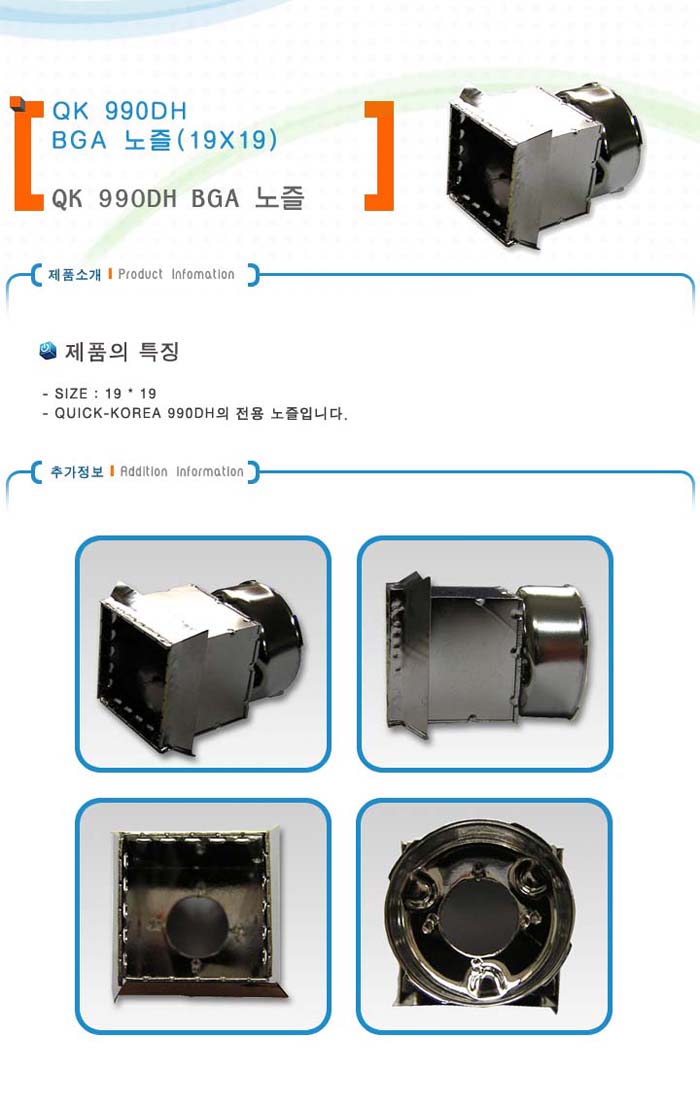 QK 990DH
BGA 노즐(19X19)

QK 990DH BGA 노즐

제품소개 | Product Infomation

제품의 특징

- SIZE : 19 * 19
- QUICK-KOREA 990DH의 전용 노즐입니다.

추가정보 | Addition Information