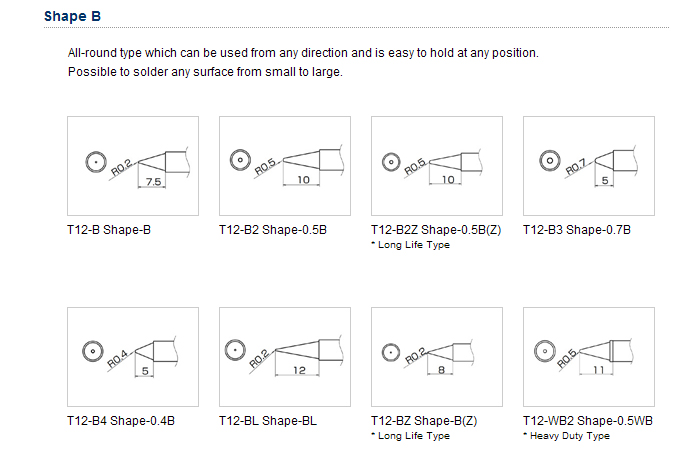 Shape B

All-round type which can be used from any direction and is easy to hold at any position.
Possible to solder any surface from small to large.

R0.2
7.5
T12-B Shape-B

R0.5
10
T12-B2 Shape-0.5B

R0.5
10
T12-B2Z Shape-0.5B(Z)
* Long Life Type

R0.7
5
T12-B3 Shape-0.7B

R0.4
5
T12-B4 Shape-0.4B

R0.2
12
T12-BL Shape-BL

R0.2
8
T12-BZ Shape-B(Z)
* Long Life Type

R0.5
11
T12-WB2 Shape-0.5WB
* Heavy Duty Type