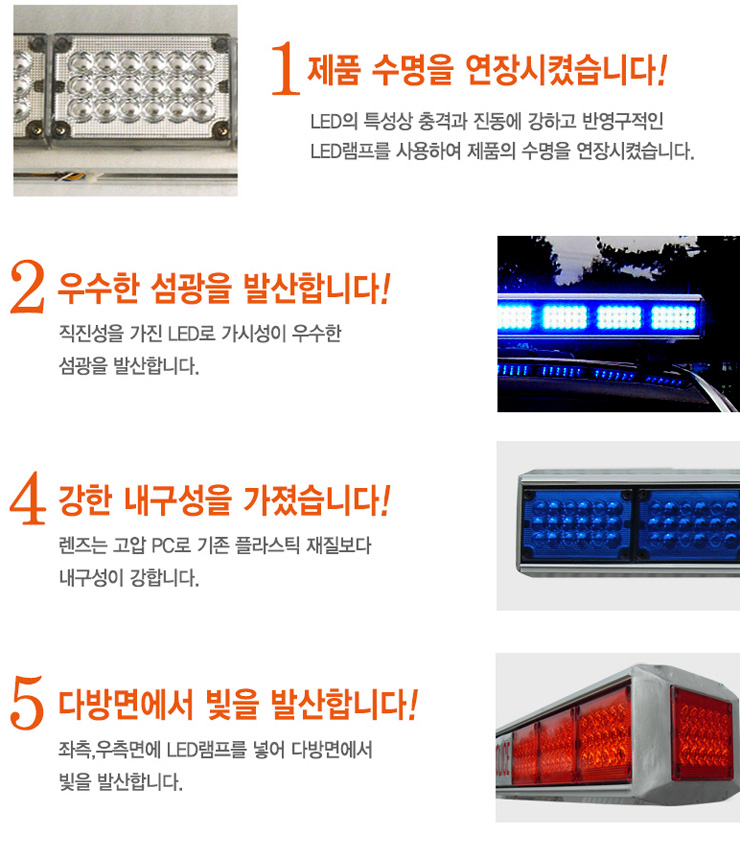 1 제품 수명을 연장시켰습니다!

LED의 특성상 충격과 진동에 강하고 반영구적인 LED램프를 사용하여 제품의 수명을 연장시켰습니다.

2 우수한 섬광을 발산합니다!

직진성을 가진 LED로 가시성이 우수한 섬광을 발산합니다.

4 강한 내구성을 가졌습니다!

렌즈는 고압 PC로 기존 플라스틱 재질보다 내구성이 강합니다.

5 다방면에서 빛을 발산합니다!

좌측,우측면에 LED램프를 넣어 다방면에서 빛을 발산합니다.