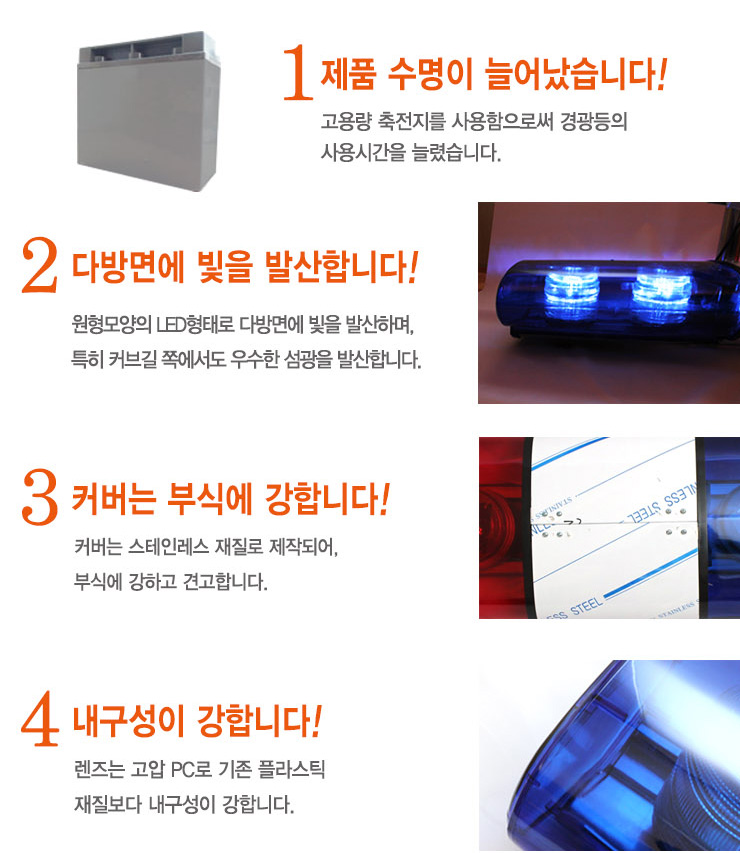 1 제품 수명이 늘어났습니다!

고용량 축전지를 사용함으로써 경광등의 사용시간을 늘렸습니다.

2 다방면에 빛을 발산합니다!

원형모양의 LED형태로 다방면에 빛을 발산하며, 특히 커브길 쪽에서도 우수한 섬광을 발산합니다.

3 커버는 부식에 강합니다!

커버는 스테인레스 재질로 제작되어, 부식에 강하고 견고합니다.

STAINLESS STEEL

4 내구성이 강합니다!

렌즈는 고압 PC로 기존 플라스틱 재질보다 내구성이 강합니다.