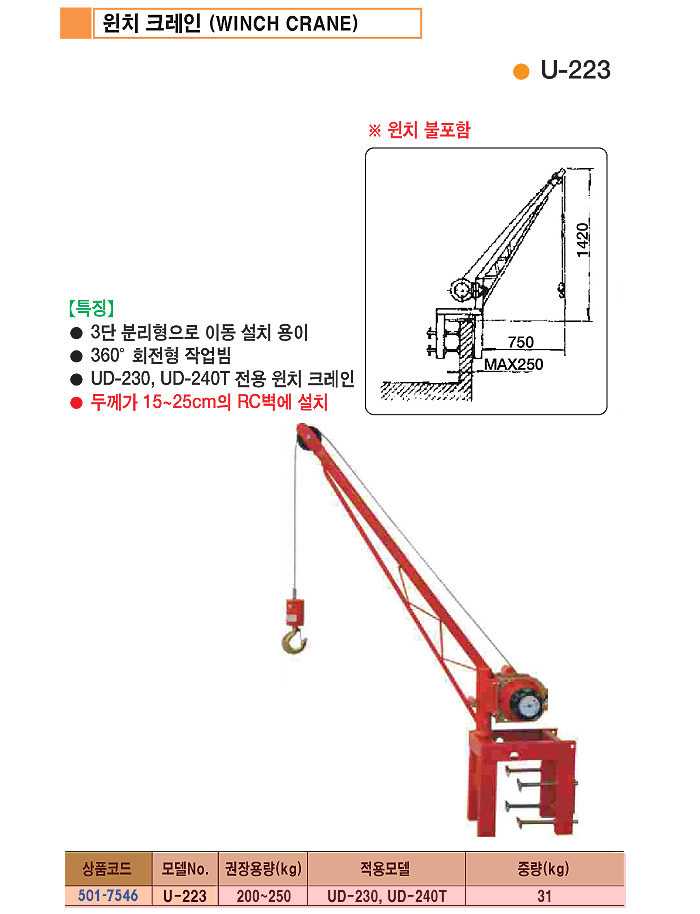 윈치 크레인 (WINCH CRANE)

● U-223

※ 윈치 불포함

1420

750

MAX250

【특징】
● 3단 분리형으로 이동 설치 용이
● 360° 회전형 작업빔
● UD-230, UD-240T 전용 윈치 크레인
● 두께가 15~25cm의 RC벽에 설치

| 상품코드 | 모델No. | 권장용량(kg) | 적용모델 | 중량(kg) |
|---|---|---|---|---|
| 501-7546 | U-223 | 200~250 | UD-230, UD-240T | 31 |